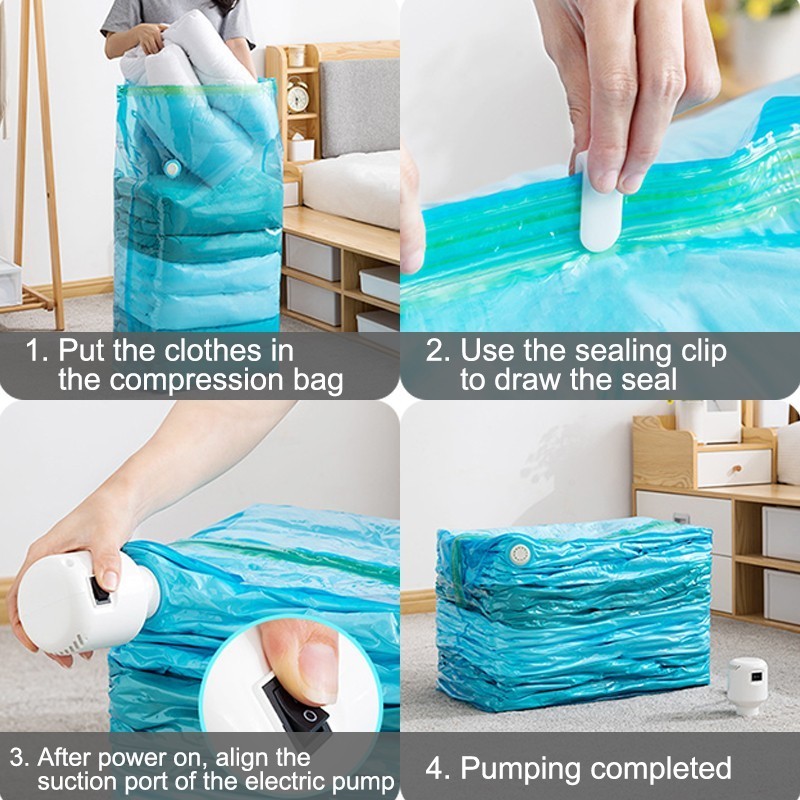 1. Put the clothes in the compression bag

2. Use the sealing clip to draw the seal

3. After power on, align the suction port of the electric pump

4. Pumping completed