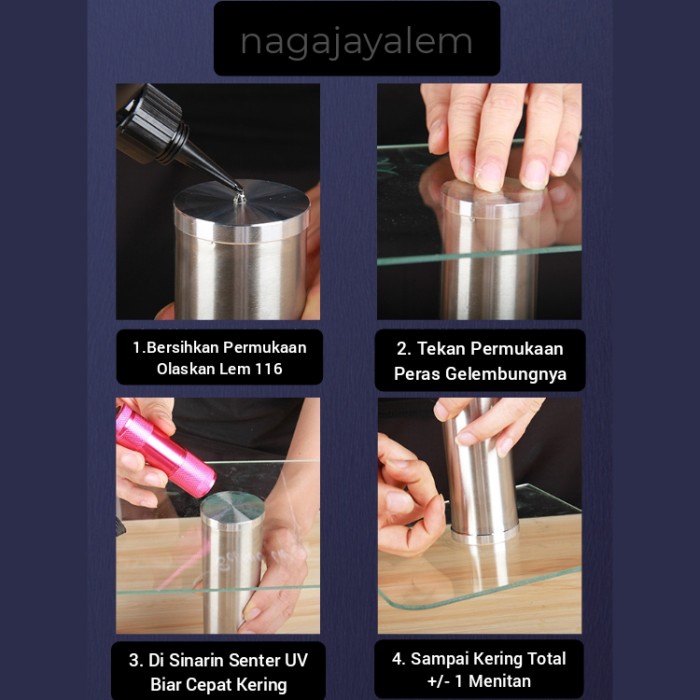 nagajayalem

1.Bersihkan Permukaan
Olaskan Lem 116

2. Tekan Permukaan
Peras Gelembungnya

3. Di Sinarin Senter UV
Biar Cepat Kering

4. Sampai Kering Total
+/- 1 Menitan