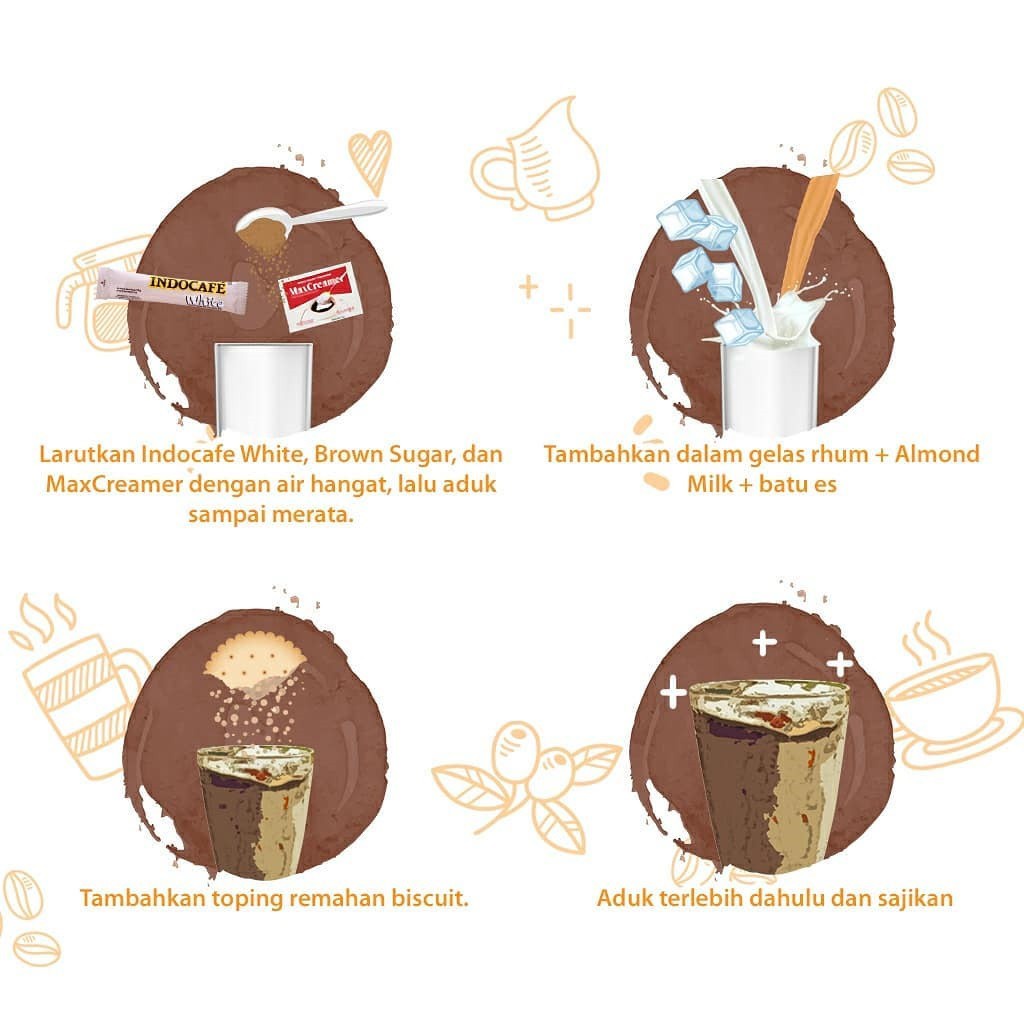 INDOCAFE White

MaxCreamer

Larutkan Indocafe White, Brown Sugar, dan MaxCreamer dengan air hangat, lalu aduk sampai merata.

Tambahkan dalam gelas rhum + Almond Milk + batu es

Tambahkan toping remahan biscuit.

Aduk terlebih dahulu dan sajikan