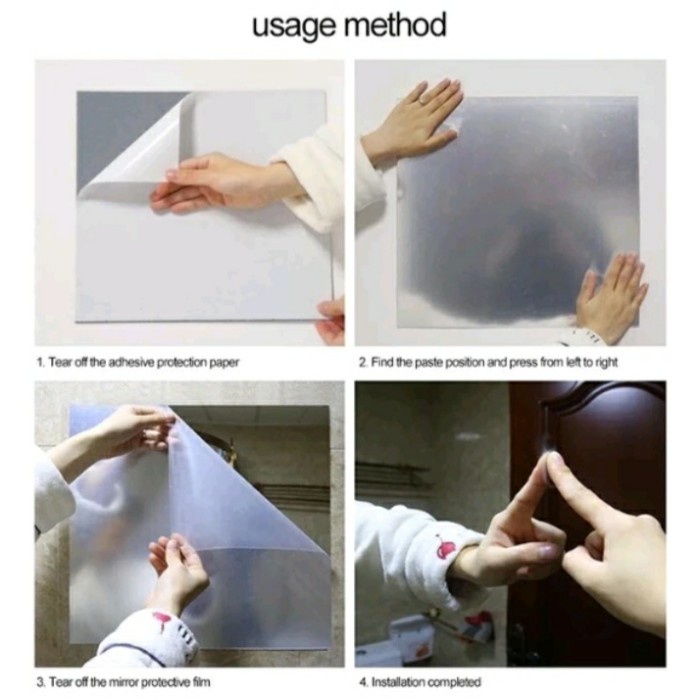 usage method

1. Tear off the adhesive protection paper

2. Find the paste position and press from left to right

3. Tear off the mirror protective film

4. Installation completed