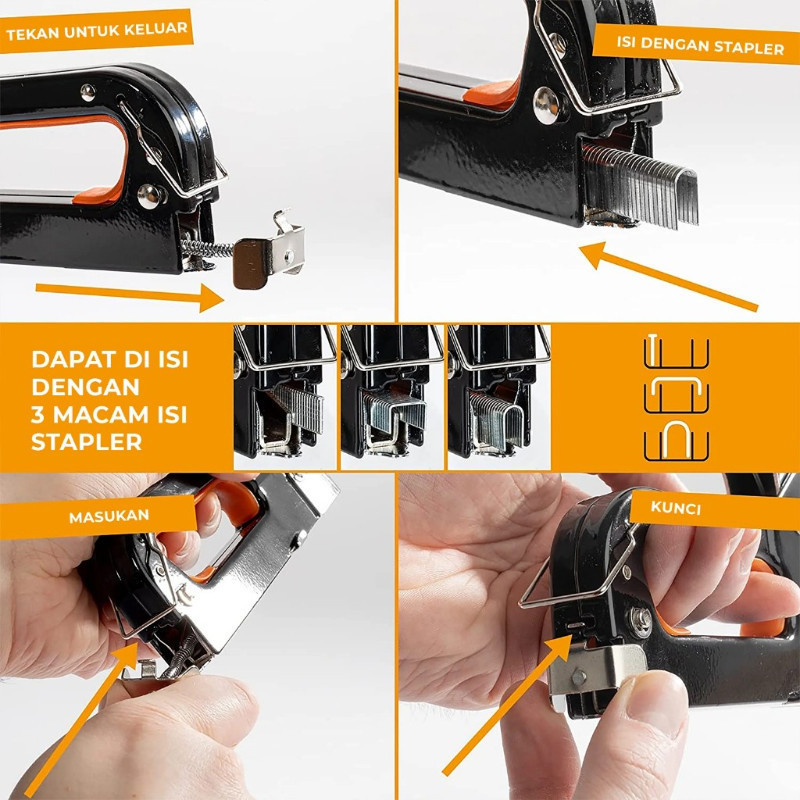 TEKAN UNTUK KELUAR

ISI DENGAN STAPLER

DAPAT DI ISI DENGAN 3 MACAM ISI STAPLER

MASUKAN

KUNCI