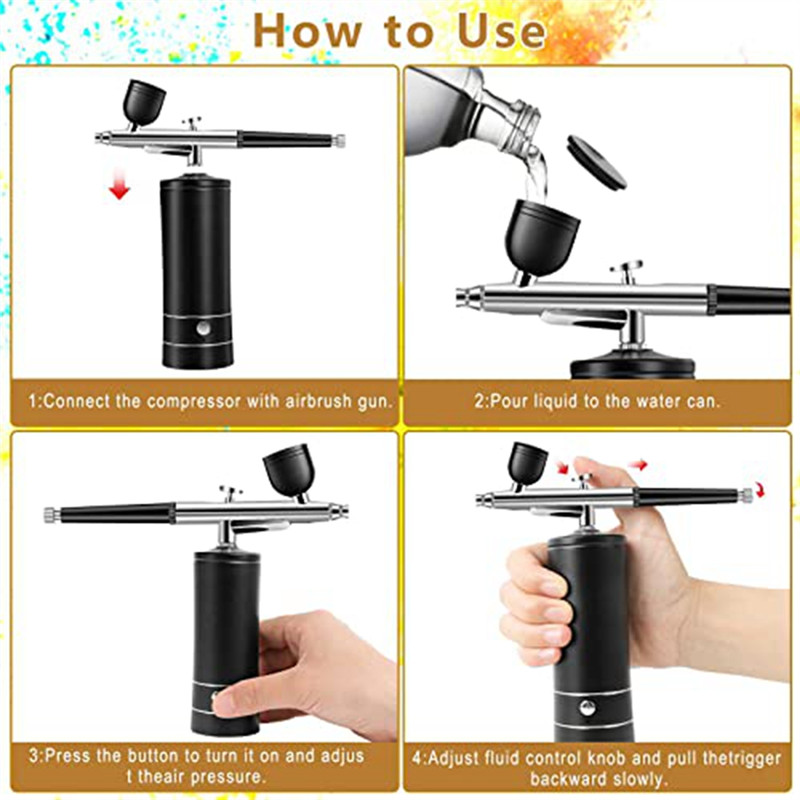 How to Use

1:Connect the compressor with airbrush gun.

2:Pour liquid to the water can.

3:Press the button to turn it on and adjus t theair pressure.

4:Adjust fluid control knob and pull thetrigger backward slowly.