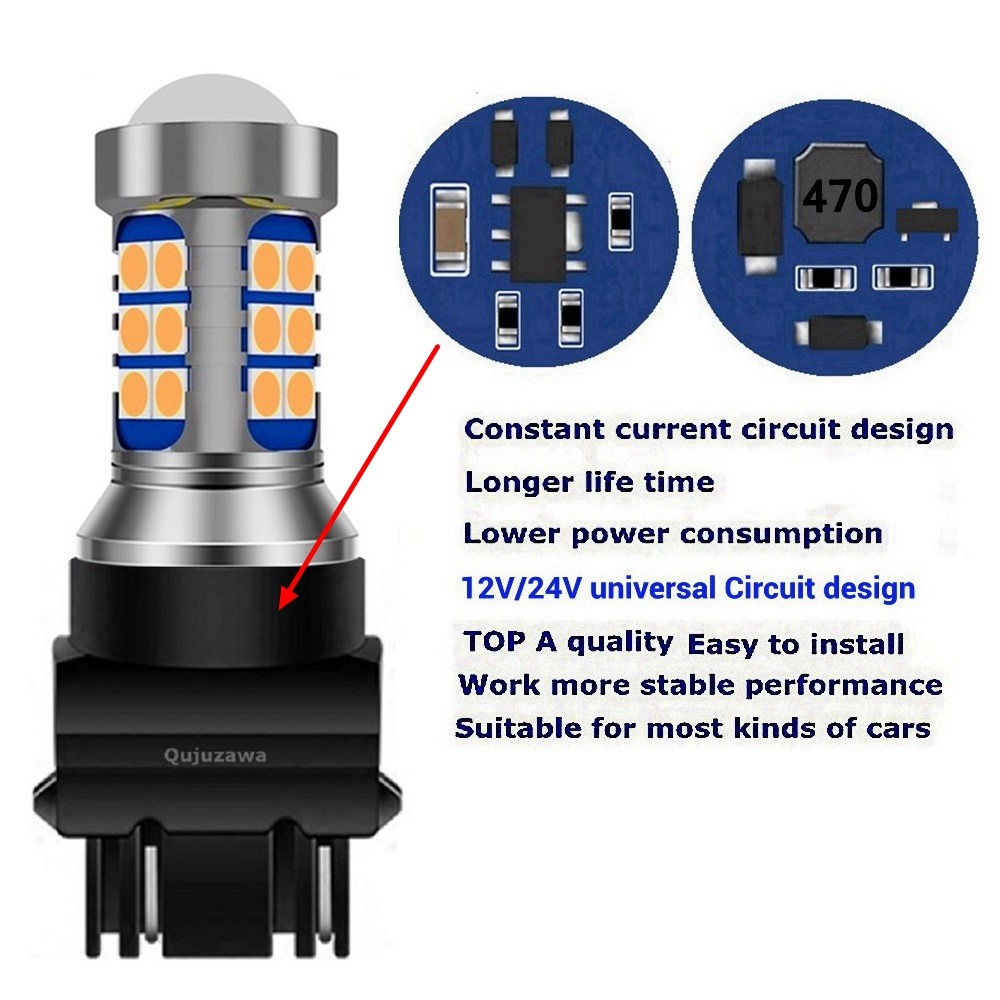 470

Constant current circuit design
Longer life time
Lower power consumption
12V/24V universal Circuit design
TOP A quality Easy to install
Work more stable performance
Suitable for most kinds of cars

Qujuzawa