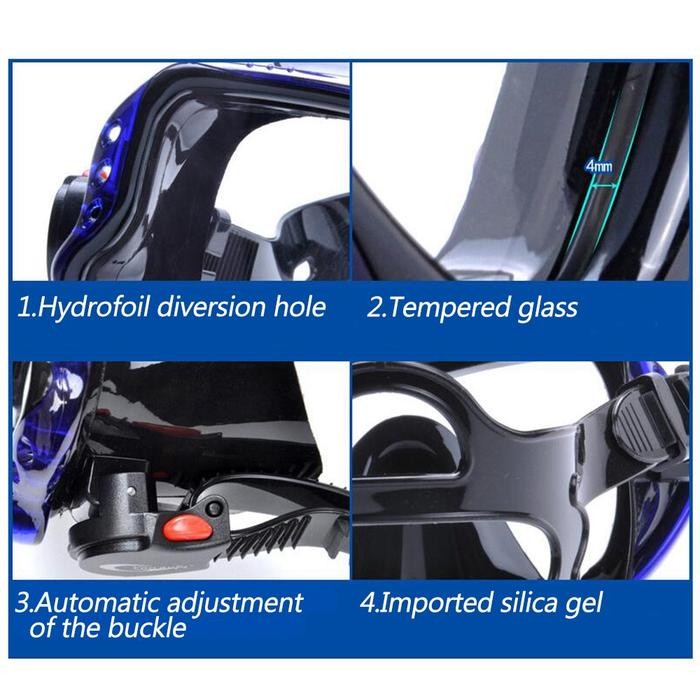 4mm

1.Hydrofoil diversion hole

2.Tempered glass

3.Automatic adjustment of the buckle

4.Imported silica gel