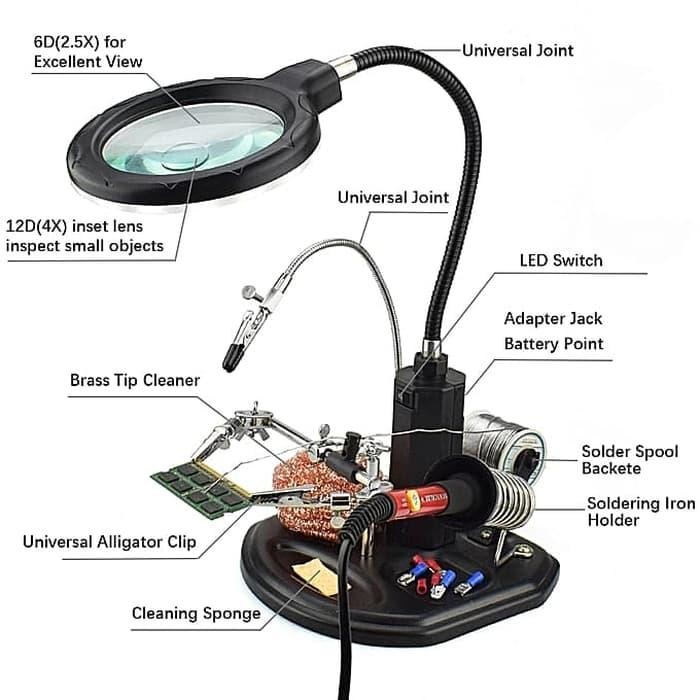 6D(2.5X) for Excellent View

Universal Joint

12D(4X) inset lens inspect small objects

Universal Joint

LED Switch

Adapter Jack

Battery Point

Brass Tip Cleaner

Solder Spool Backete

Soldering Iron Holder

Universal Alligator Clip

Cleaning Sponge