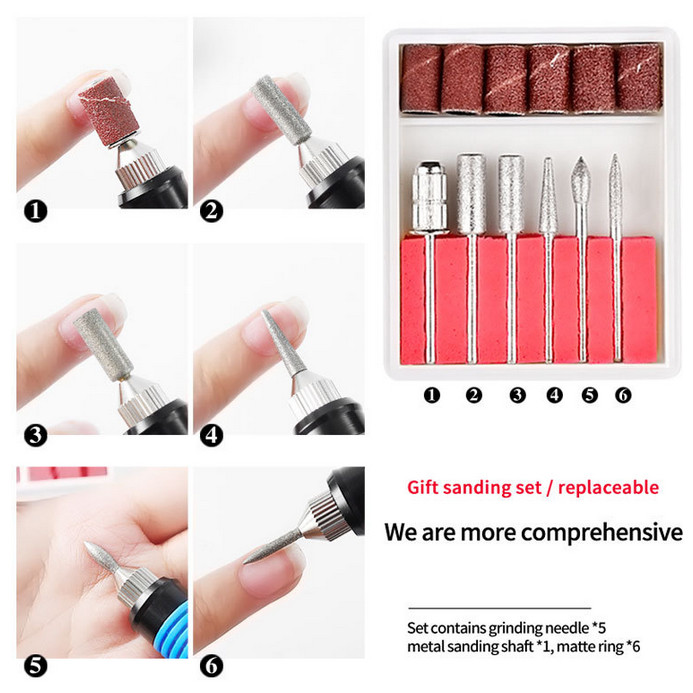 1
2
3
4
5
6

1 2 3 4 5 6

Gift sanding set / replaceable

We are more comprehensive

Set contains grinding needle *5
metal sanding shaft *1, matte ring *6