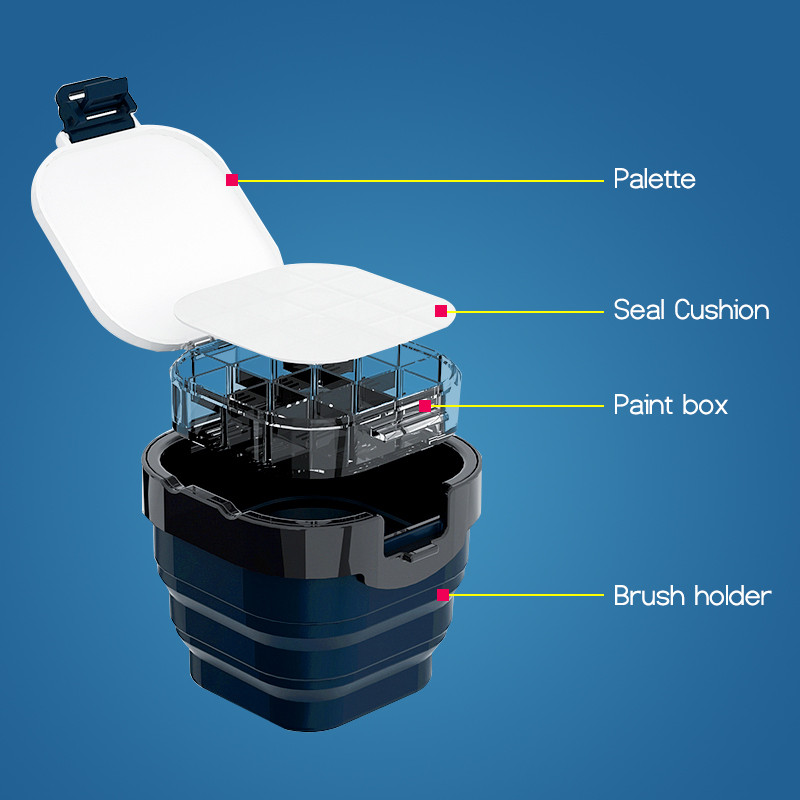 Palette

Seal Cushion

Paint box

Brush holder