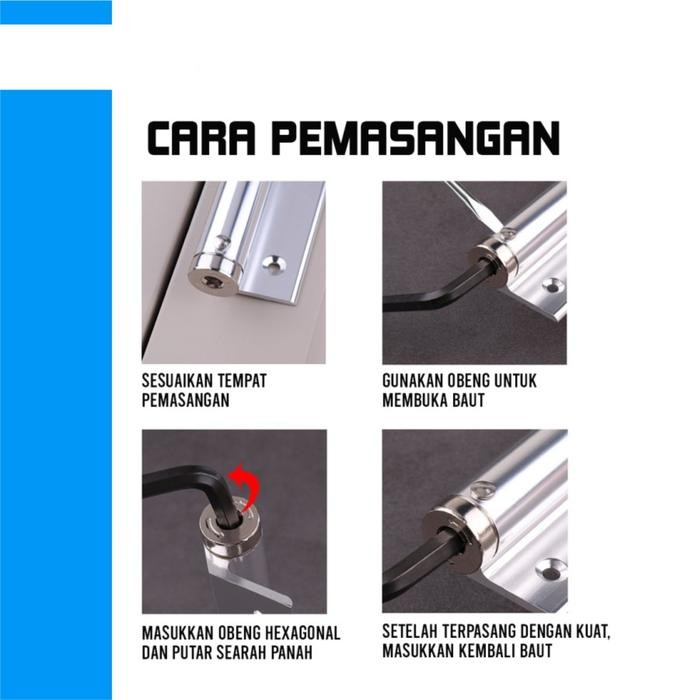 CARA PEMASANGAN

SESUAIKAN TEMPAT PEMASANGAN

GUNAKAN OBENG UNTUK MEMBUKA BAUT

MASUKKAN OBENG HEXAGONAL DAN PUTAR SEARAH PANAH

SETELAH TERPASANG DENGAN KUAT, MASUKKAN KEMBALI BAUT