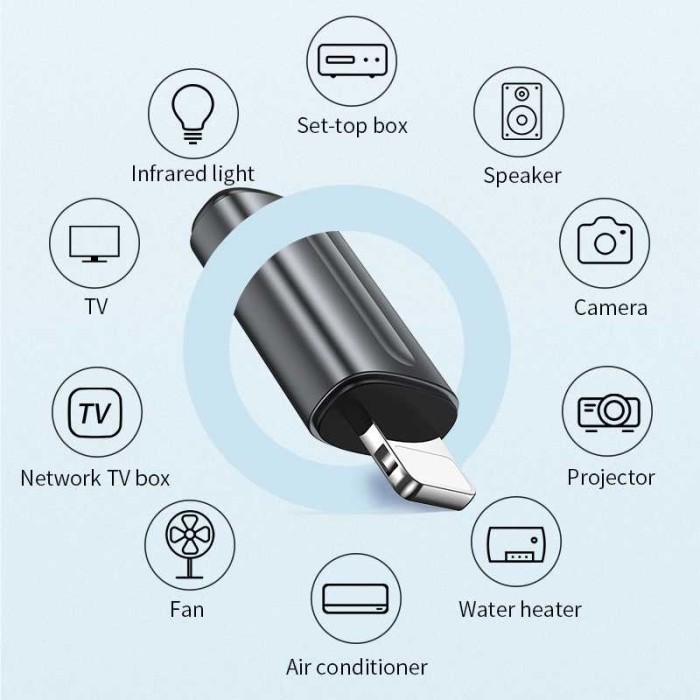 Set-top box

Infrared light

Speaker

TV

Camera

TV

Network TV box

Projector

Fan

Water heater

Air conditioner