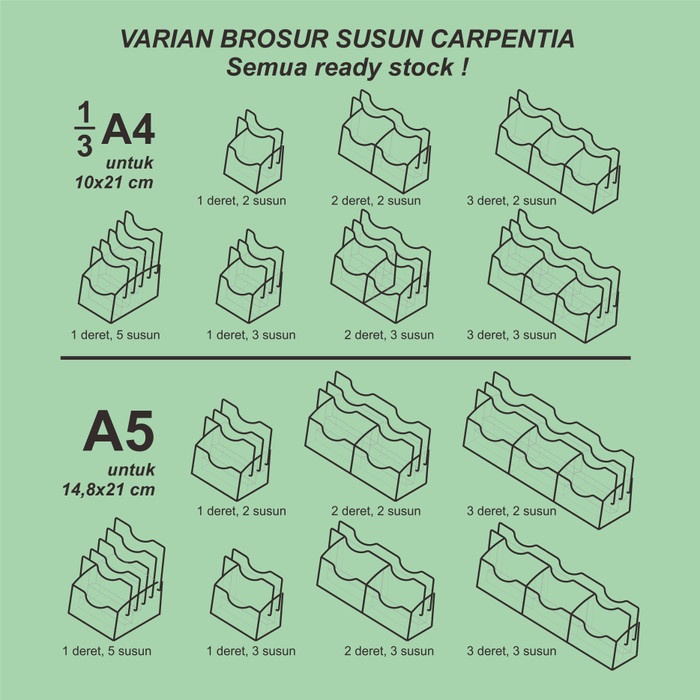 VARIAN BROSUR SUSUN CARPENTIA
Semua ready stock !

$\frac{1}{3}$ A4
untuk
10x21 cm

1 deret, 2 susun
2 deret, 2 susun
3 deret, 2 susun

1 deret, 5 susun
1 deret, 3 susun
2 deret, 3 susun
3 deret, 3 susun

A5
untuk
14,8x21 cm

1 deret, 2 susun
2 deret, 2 susun
3 deret, 2 susun

1 deret, 5 susun
1 deret, 3 susun
2 deret, 3 susun
3 deret, 3 susun