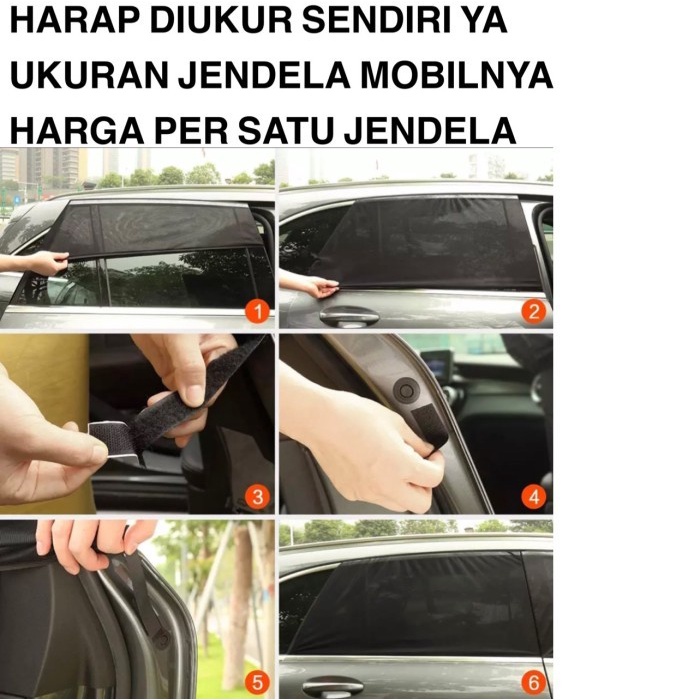 HARAP DIUKUR SENDIRI YA
UKURAN JENDELA MOBILNYA
HARGA PER SATU JENDELA

1
2
3
4
5
6