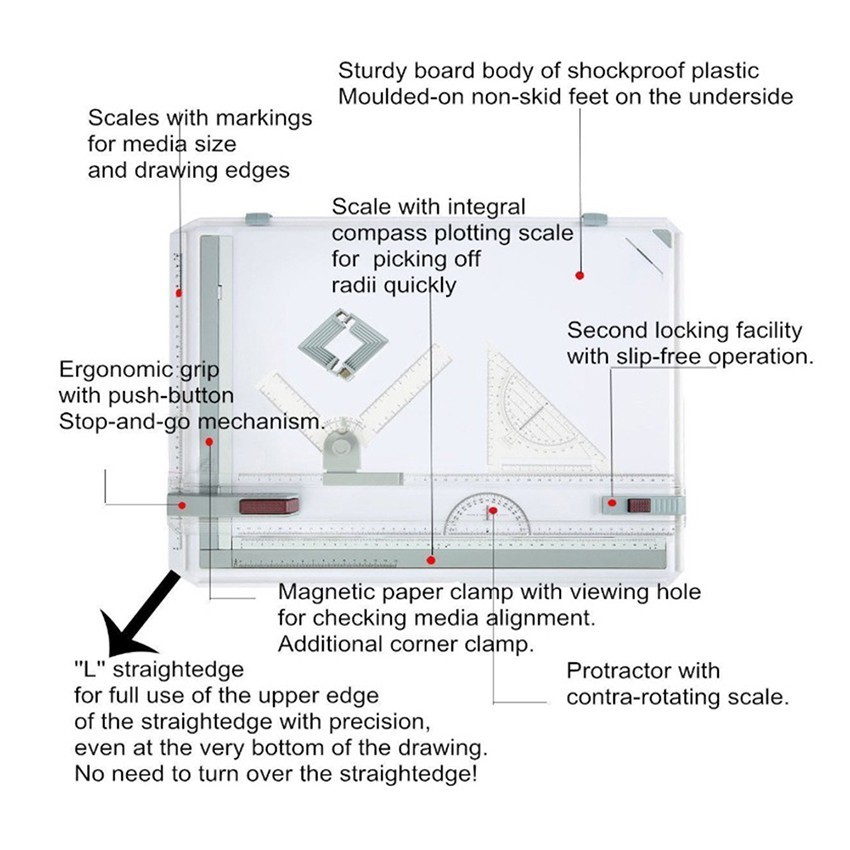 Sturdy board body of shockproof plastic
Moulded-on non-skid feet on the underside

Scales with markings
for media size
and drawing edges

Scale with integral
compass plotting scale
for picking off
radii quickly

Second locking facility
with slip-free operation.

Ergonomic grip
with push-button
Stop-and-go mechanism.

Magnetic paper clamp with viewing hole
for checking media alignment.
Additional corner clamp.

"L" straightedge
for full use of the upper edge
of the straightedge with precision,
even at the very bottom of the drawing.
No need to turn over the straightedge!

Protractor with
contra-rotating scale.