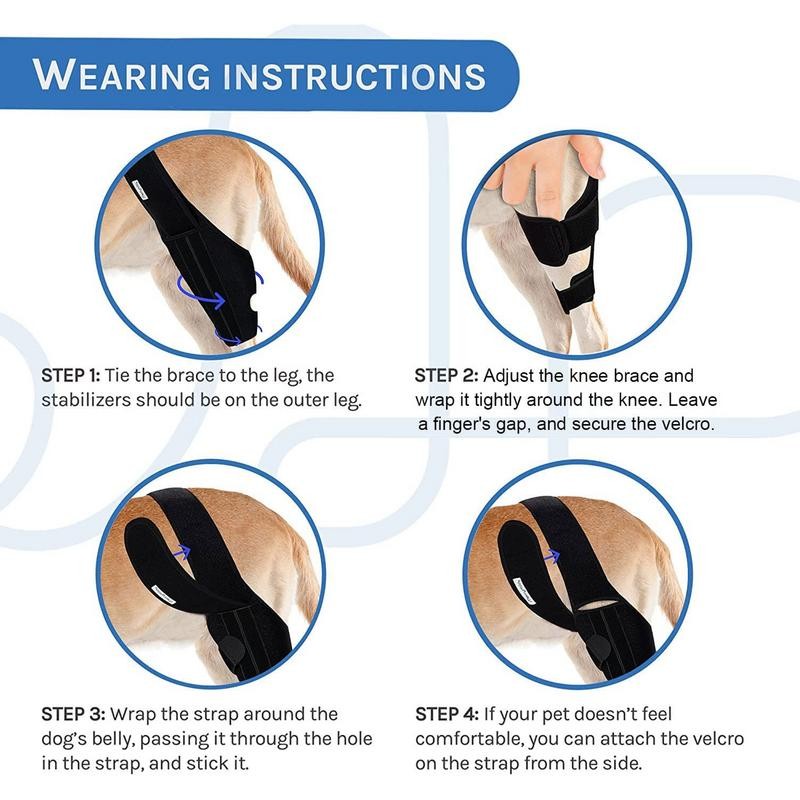 WEARING INSTRUCTIONS

STEP 1: Tie the brace to the leg, the stabilizers should be on the outer leg.

STEP 2: Adjust the knee brace and wrap it tightly around the knee. Leave a finger's gap, and secure the velcro.

STEP 3: Wrap the strap around the dog's belly, passing it through the hole in the strap, and stick it.

STEP 4: If your pet doesn't feel comfortable, you can attach the velcro on the strap from the side.