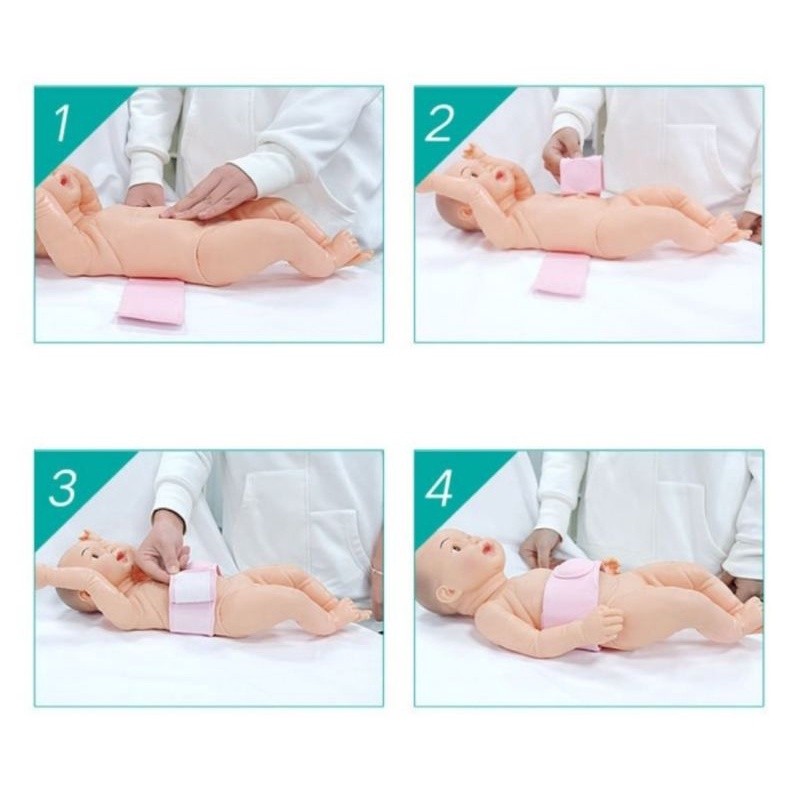 1

2

3

4