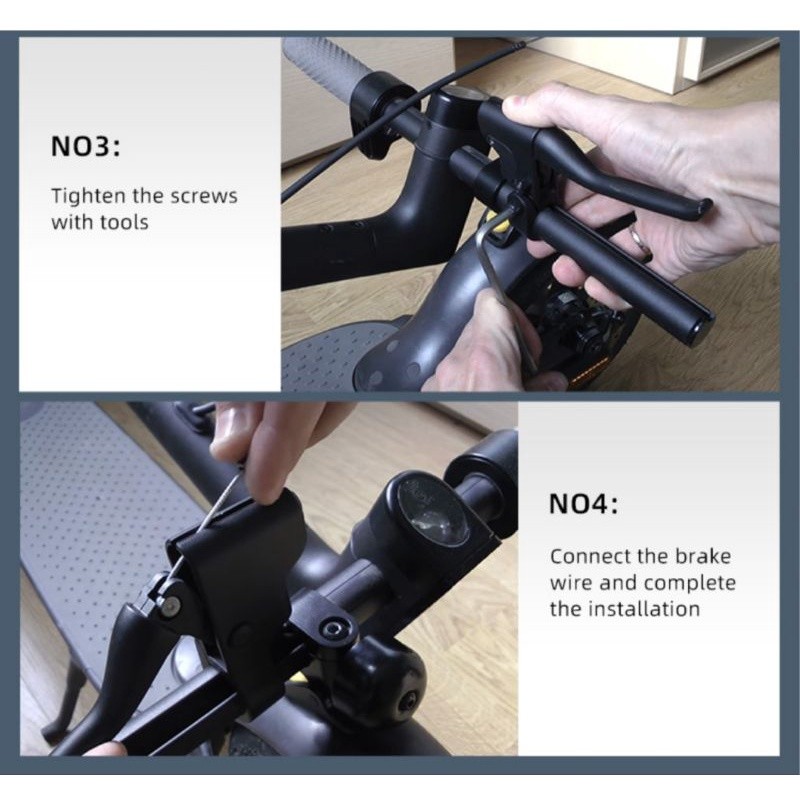 NO3:

Tighten the screws with tools

NO4:

Connect the brake wire and complete the installation