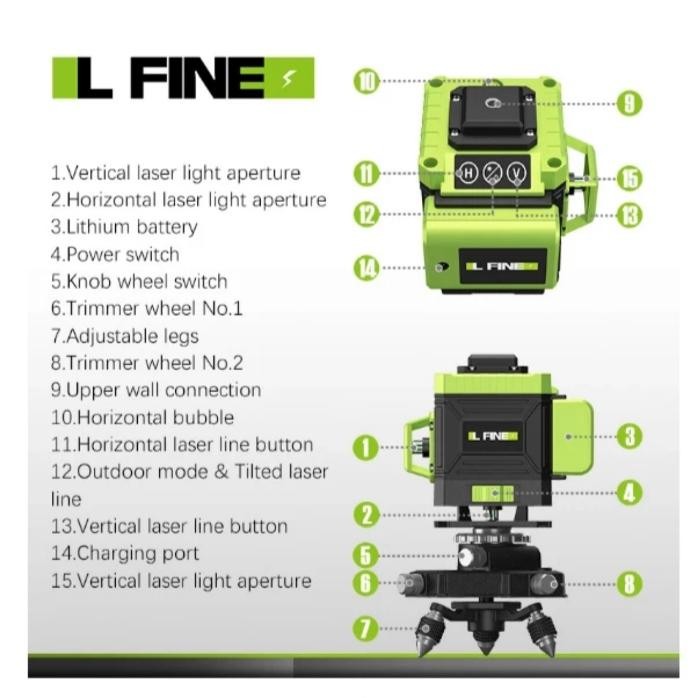 L FINE

1.Vertical laser light aperture
2.Horizontal laser light aperture
3.Lithium battery
4.Power switch
5.Knob wheel switch
6.Trimmer wheel No.1
7.Adjustable legs
8.Trimmer wheel No.2
9.Upper wall connection
10.Horizontal bubble
11.Horizontal laser line button
12.Outdoor mode & Tilted laser line
13.Vertical laser line button
14.Charging port
15.Vertical laser light aperture

10
9
11
H
V
15
12
13
14
L FINE

L FINE
1
3
4
2
5
6
8
7