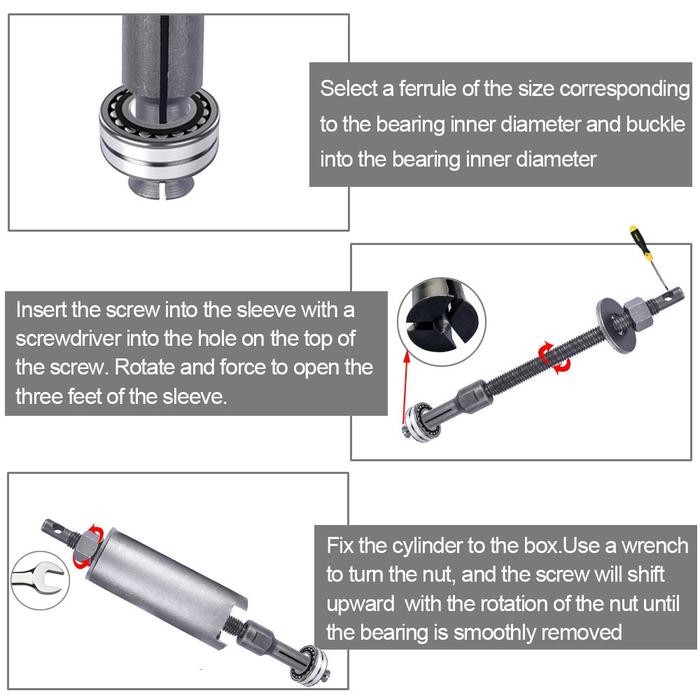 Select a ferrule of the size corresponding to the bearing inner diameter and buckle into the bearing inner diameter

Insert the screw into the sleeve with a screwdriver into the hole on the top of the screw. Rotate and force to open the three feet of the sleeve.

Fix the cylinder to the box.Use a wrench to turn the nut, and the screw will shift upward  with the rotation of the nut until the bearing is smoothly removed