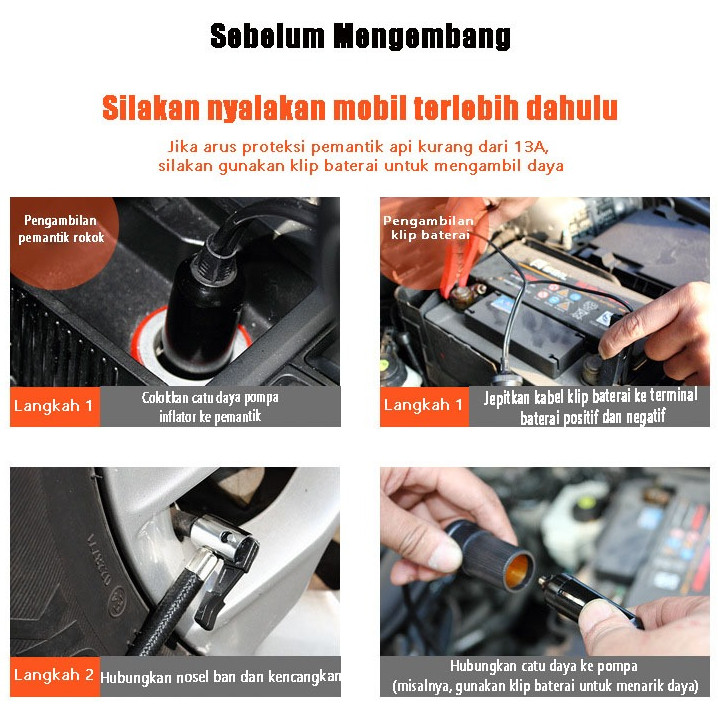 Sebelum Mengembang

Silakan nyalakan mobil terlebih dahulu

Jika arus proteksi pemantik api kurang dari 13A, silakan gunakan klip baterai untuk mengambil daya

Pengambilan pemantik rokok

Langkah 1

Colokkan catu daya pompa inflator ke pemantik

Pengambilan klip baterai

Langkah 1

Jepitkan kabel klip baterai ke terminal baterai positif dan negatif

Langkah 2

Hubungkan nosel ban dan kencangkan

Hubungkan catu daya ke pompa (misalnya, gunakan klip baterai untuk menarik daya)