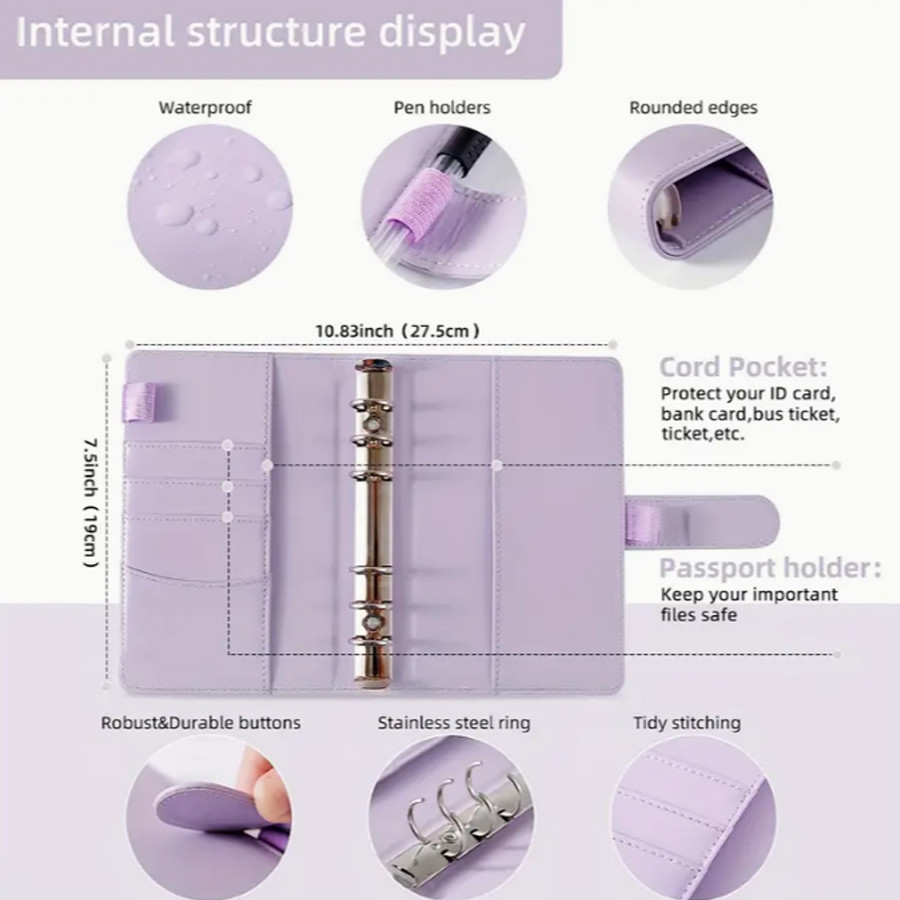 Internal structure display

Waterproof

Pen holders

Rounded edges

10.83inch（27.5cm）

7.5inch（19cm）

Cord Pocket:
Protect your ID card, bank card,bus ticket, ticket,etc.

Passport holder:
Keep your important files safe

Robust&Durable buttons

Stainless steel ring

Tidy stitching