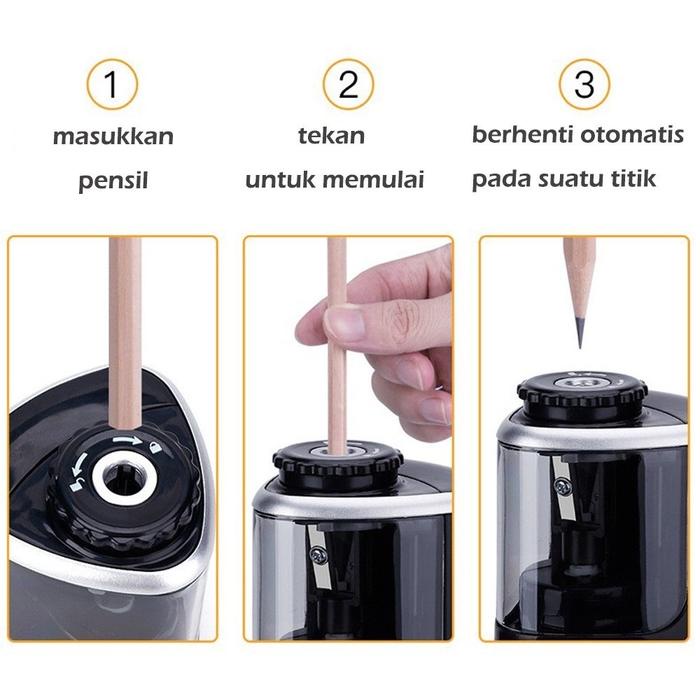 1
masukkan pensil

2
tekan untuk memulai

3
berhenti otomatis pada suatu titik