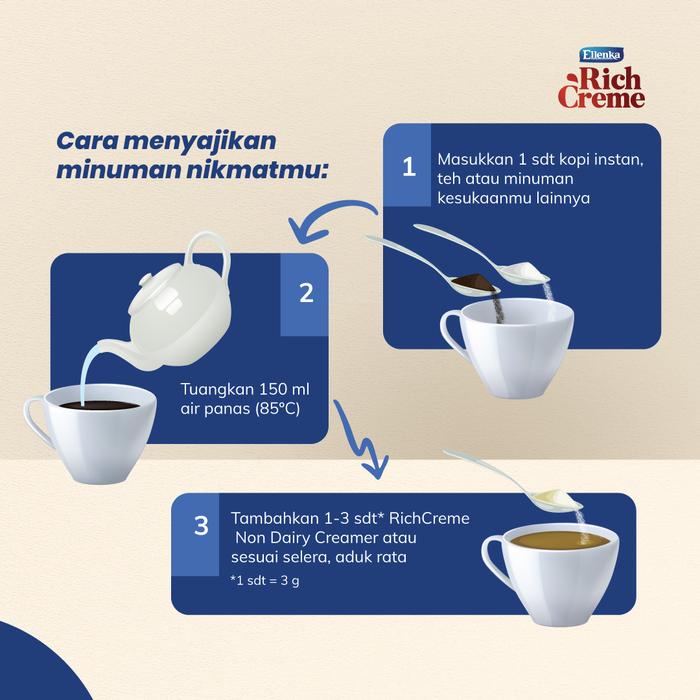 Ellenka
Rich
Creme

Cara menyajikan minuman nikmatmu:

1

Masukkan 1 sdt kopi instan, teh atau minuman kesukaanmu lainnya

2

Tuangkan 150 ml air panas (85°C)

3

Tambahkan 1-3 sdt* RichCreme Non Dairy Creamer atau sesuai selera, aduk rata

*1 sdt = 3 g