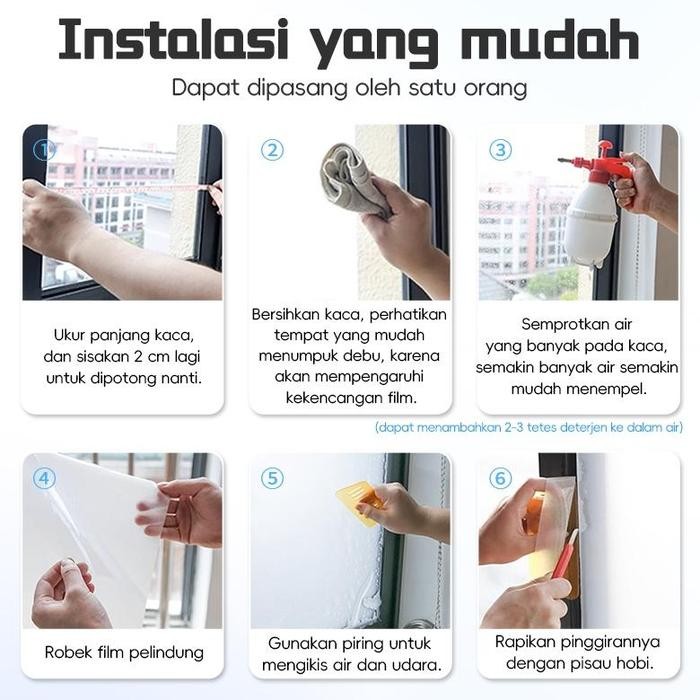 Instalasi yang mudah

Dapat dipasang oleh satu orang

①

Ukur panjang kaca, dan sisakan 2 cm lagi untuk dipotong nanti.

②

Bersihkan kaca, perhatikan tempat yang mudah menumpuk debu, karena akan mempengaruhi kekencangan film.

③

Semprotkan air yang banyak pada kaca, semakin banyak air semakin mudah menempel.

(dapat menambahkan 2-3 tetes deterjen ke dalam air)

④

Robek film pelindung

⑤

Gunakan piring untuk mengikis air dan udara.

⑥

Rapikan pinggirannya dengan pisau hobi.