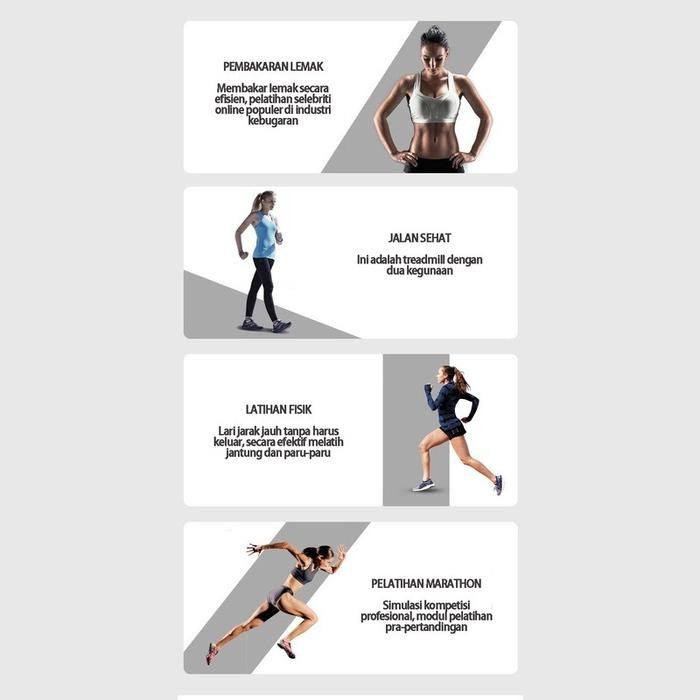 PEMBAKARAN LEMAK

Membakar lemak secara efisien, pelatihan selebriti online populer di industri kebugaran

JALAN SEHAT

Ini adalah treadmill dengan dua kegunaan

LATIHAN FISIK

Lari jarak jauh tanpa harus keluar, secara efektif melatih jantung dan paru-paru

PELATIHAN MARATHON

Simulasi kompetisi profesional, modul pelatihan pra-pertandingan