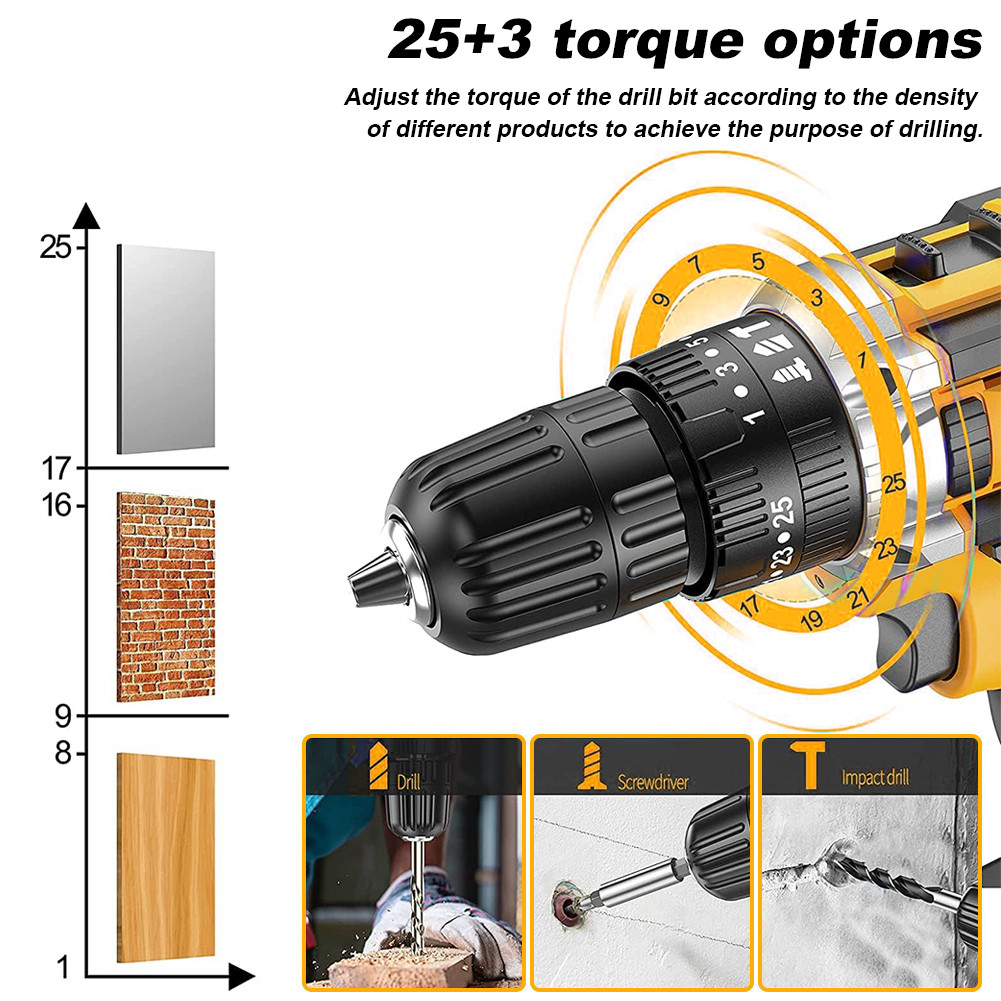 25+3 torque options

Adjust the torque of the drill bit according to the density of different products to achieve the purpose of drilling.

25

17

16

9

8

1

9 7 5 3 1 25 23 21 19 17

5 3 1 25 23

Drill

Screwdriver

Impact drill