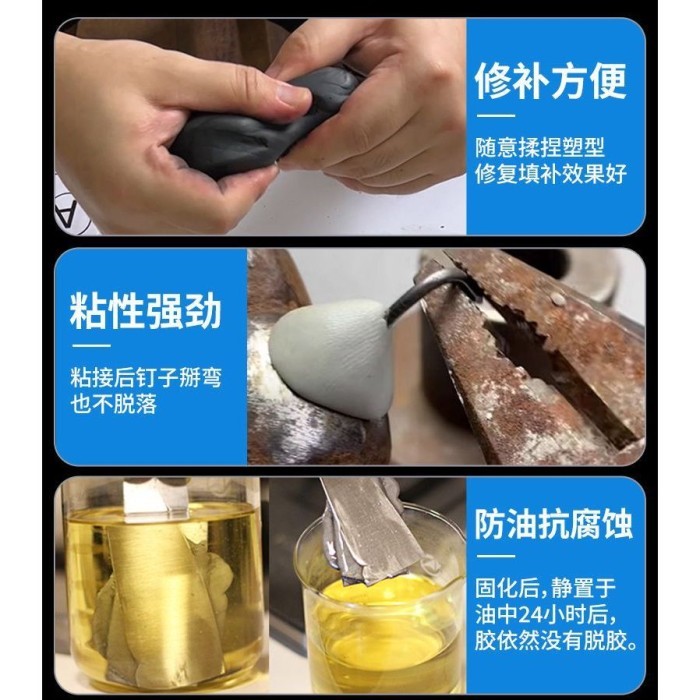 修补方便

随意揉捏塑型
修复填补效果好

粘性强劲

粘接后钉子掰弯
也不脱落

防油抗腐蚀

固化后,静置于
油中24小时后,
胶依然没有脱胶。