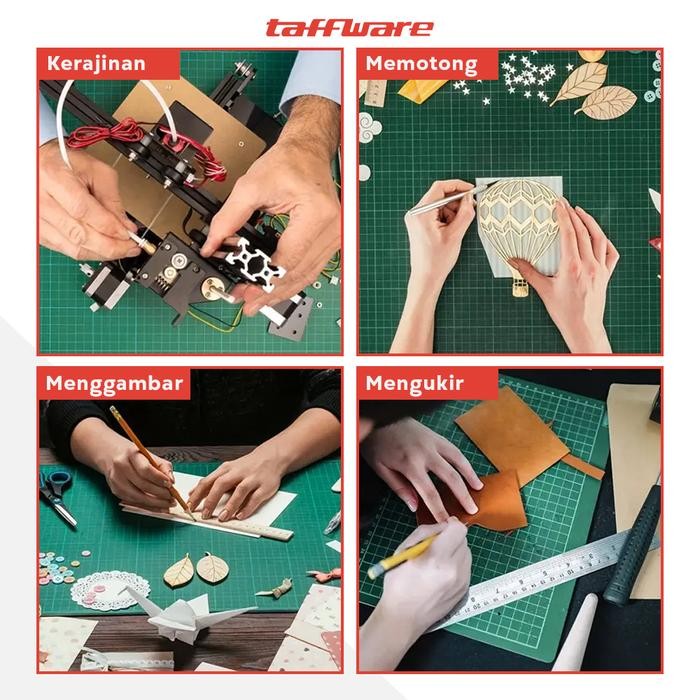 taffware

Kerajinan

Memotong

Menggambar

Mengukir