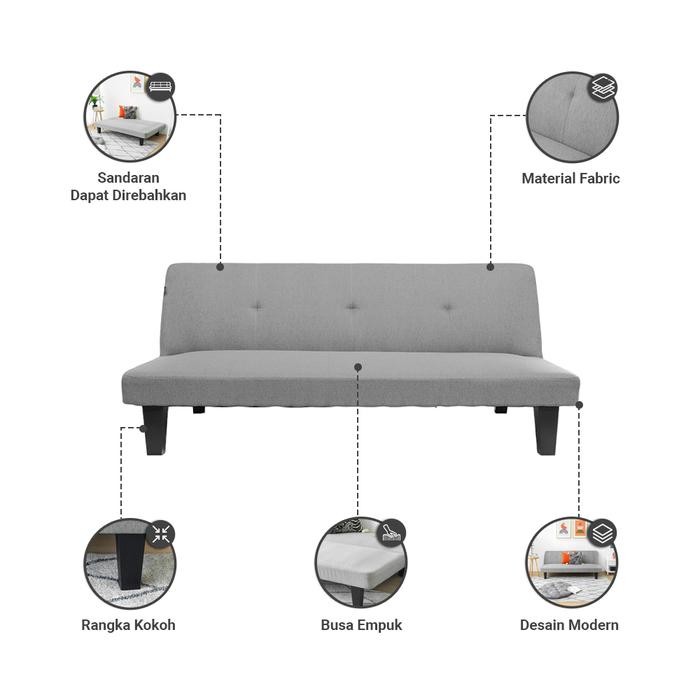 Sandaran
Dapat Direbahkan

Material Fabric

Rangka Kokoh

Busa Empuk

Desain Modern