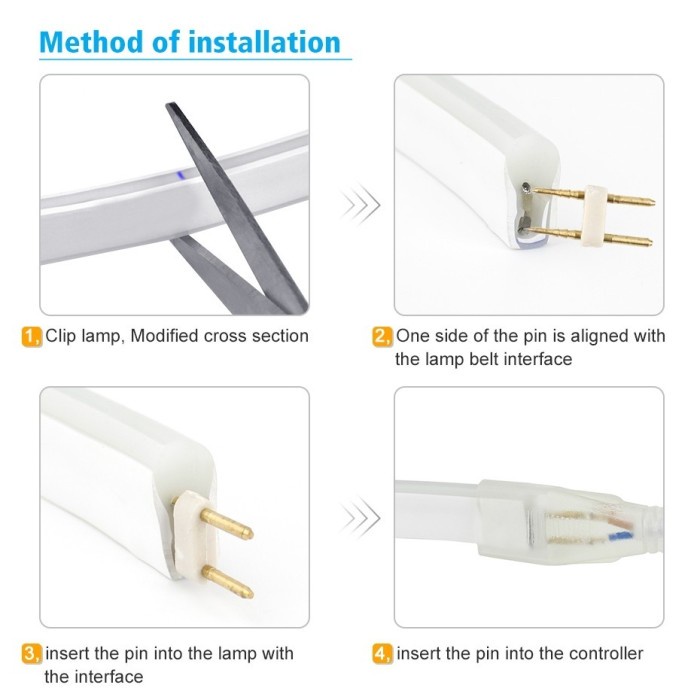 Method of installation

1, Clip lamp, Modified cross section

2, One side of the pin is aligned with the lamp belt interface

3, insert the pin into the lamp with the interface

4, insert the pin into the controller