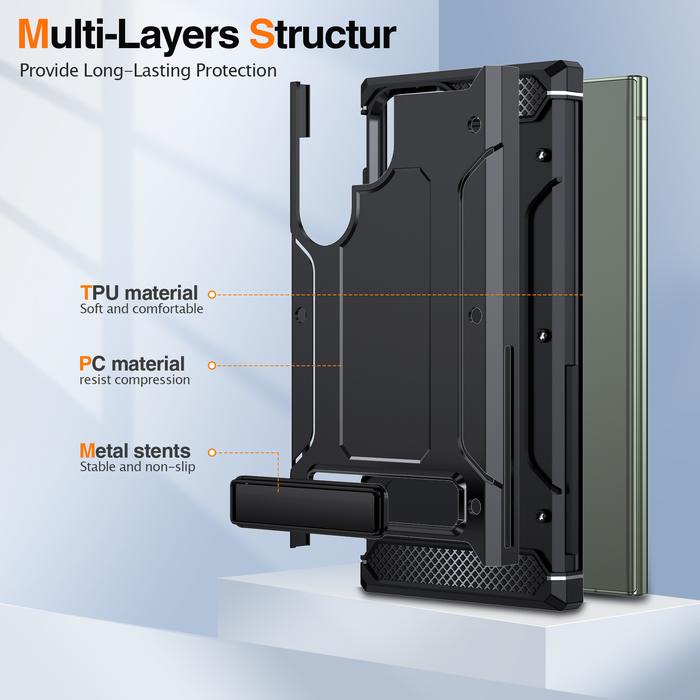 Multi-Layers Structur
Provide Long-Lasting Protection

TPU material
Soft and comfortable

PC material
resist compression

Metal stents
Stable and non-slip