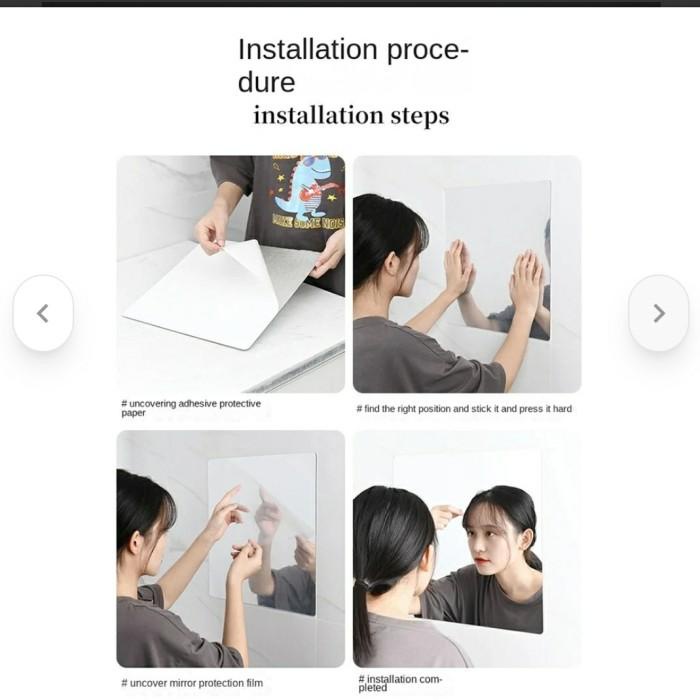 Installation procedure
installation steps

MAKE SOME NOISE

# uncovering adhesive protective paper

# find the right position and stick it and press it hard

# uncover mirror protection film

# installation completed