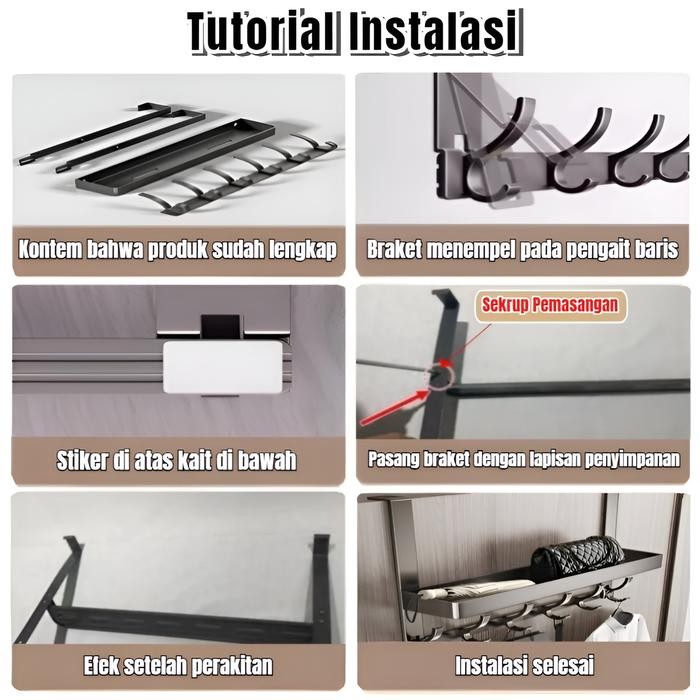 Tutorial Instalasi

Kontem bahwa produk sudah lengkap

Braket menempel pada pengait baris

Stiker di atas kait di bawah

Sekrup Pemasangan

Pasang braket dengan lapisan penyimpanan

Efek setelah perakitan

Instalasi selesai