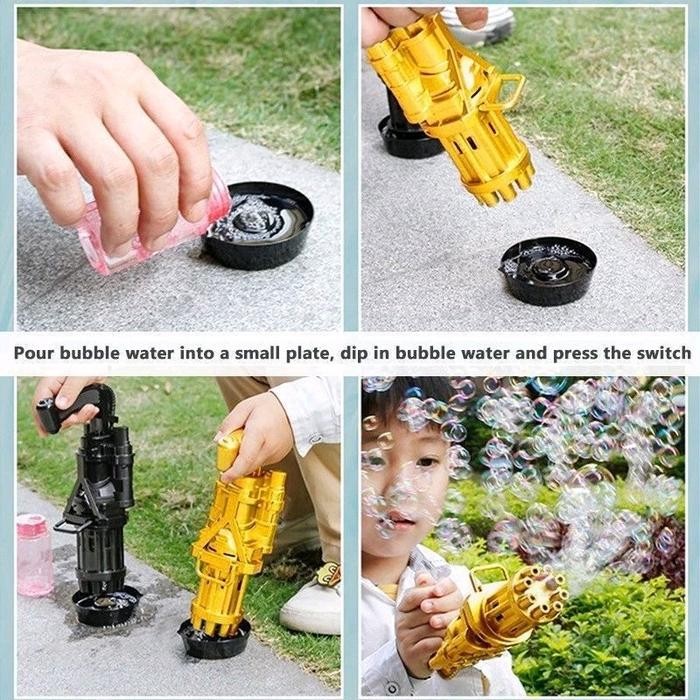 Pour bubble water into a small plate, dip in bubble water and press the switch