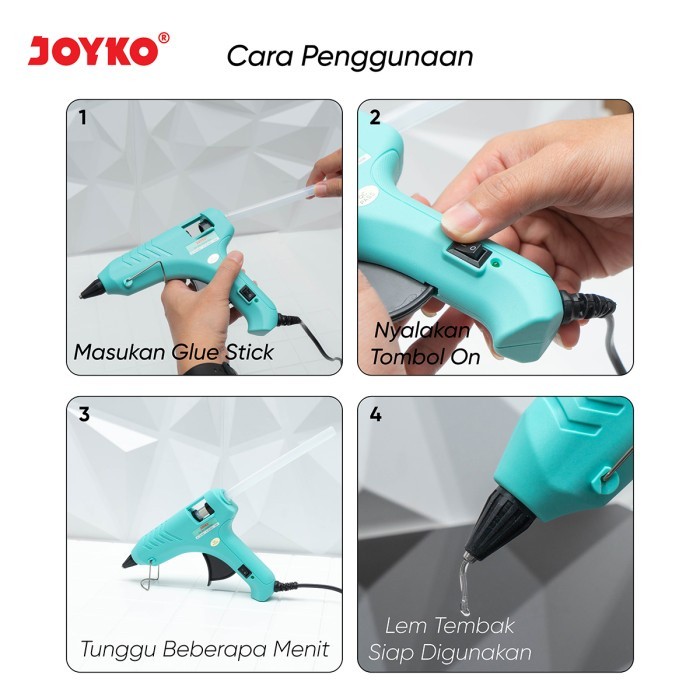 JOYKO®

Cara Penggunaan

1

Masukan Glue Stick

2

Nyalakan Tombol On

3

Tunggu Beberapa Menit

4

Lem Tembak Siap Digunakan