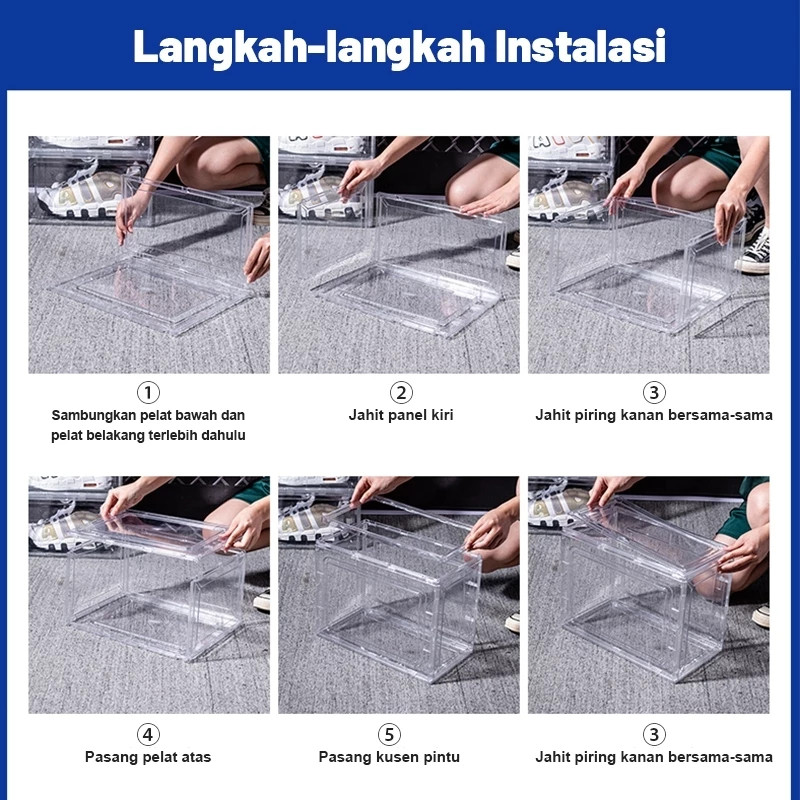 Langkah-langkah Instalasi

①
Sambungkan pelat bawah dan pelat belakang terlebih dahulu

②
Jahit panel kiri

③
Jahit piring kanan bersama-sama

④
Pasang pelat atas

⑤
Pasang kusen pintu

③
Jahit piring kanan bersama-sama