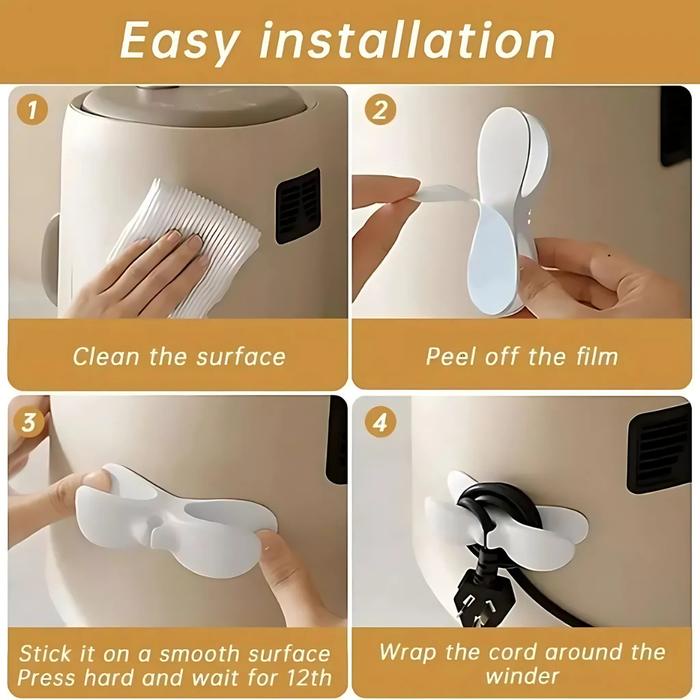 Easy installation

1

Clean the surface

2

Peel off the film

3

Stick it on a smooth surface
Press hard and wait for 12th

4

Wrap the cord around the winder