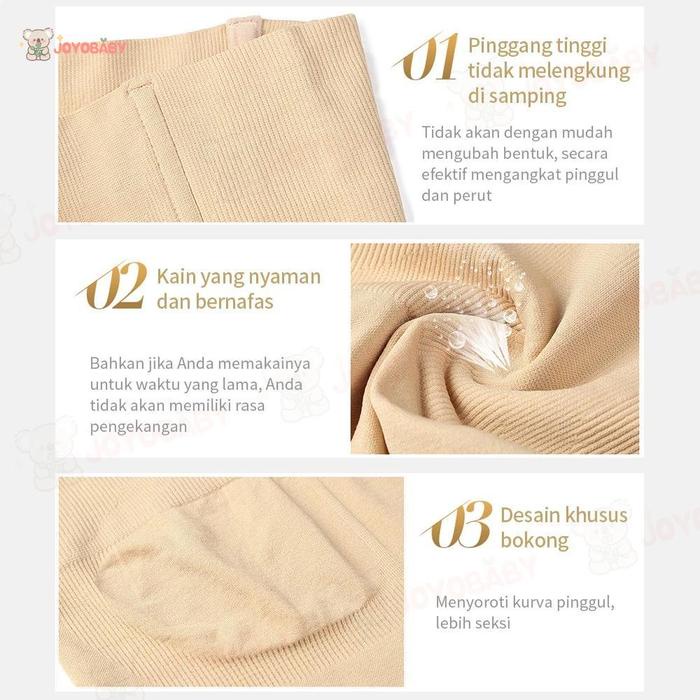 JOYOBABY

01 Pinggang tinggi tidak melengkung di samping

Tidak akan dengan mudah mengubah bentuk, secara efektif mengangkat pinggul dan perut

02 Kain yang nyaman dan bernafas

Bahkan jika Anda memakainya untuk waktu yang lama, Anda tidak akan memiliki rasa pengekangan

03 Desain khusus bokong

Menyoroti kurva pinggul, lebih seksi