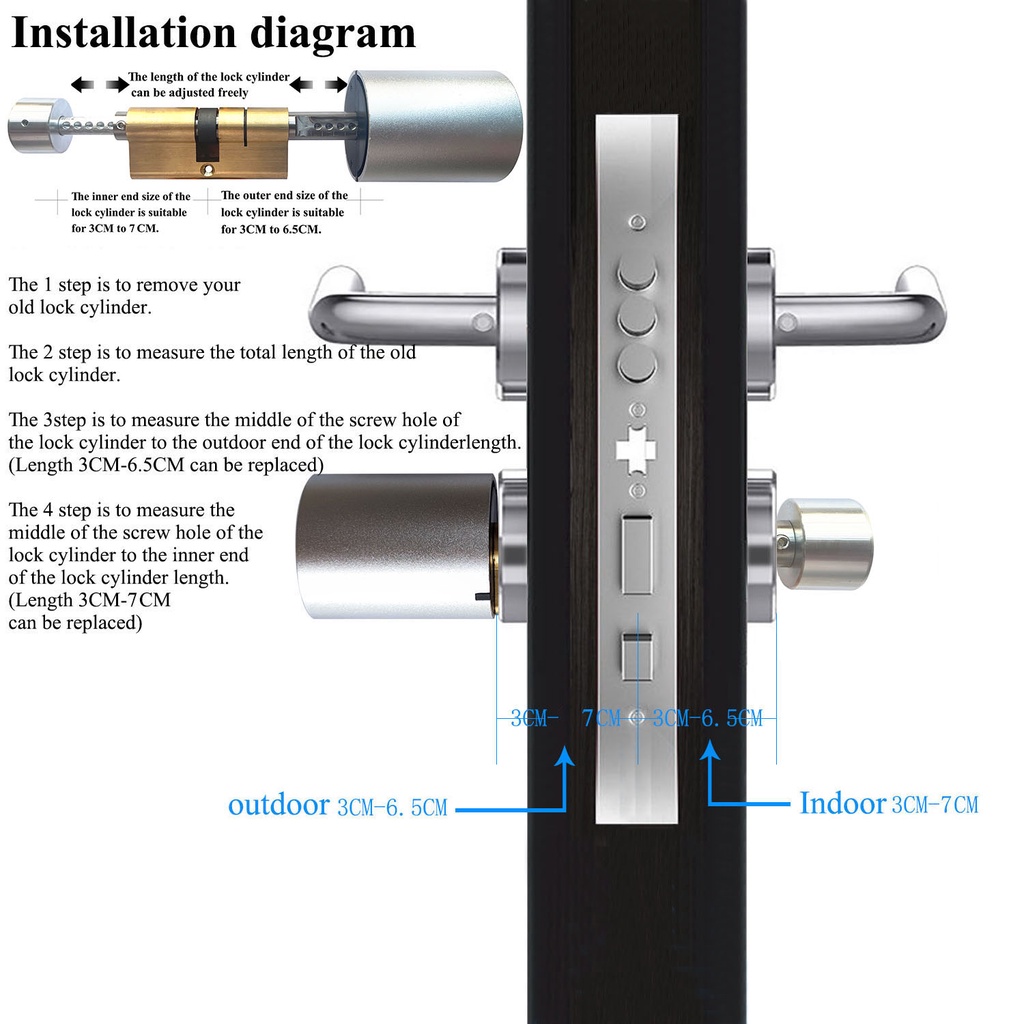 Installation diagram

The length of the lock cylinder can be adjusted freely

The inner end size of the lock cylinder is suitable for 3CM to 7CM.

The outer end size of the lock cylinder is suitable for 3CM to 6.5CM.

The 1 step is to remove your old lock cylinder.

The 2 step is to measure the total length of the old lock cylinder.

The 3step is to measure the middle of the screw hole of the lock cylinder to the outdoor end of the lock cylinderlength. (Length 3CM-6.5CM can be replaced)

The 4 step is to measure the middle of the screw hole of the lock cylinder to the inner end of the lock cylinder length. (Length 3CM-7CM can be replaced)

3CM- 7CM 3CM-6.5CM

outdoor 3CM-6.5CM

Indoor 3CM-7CM