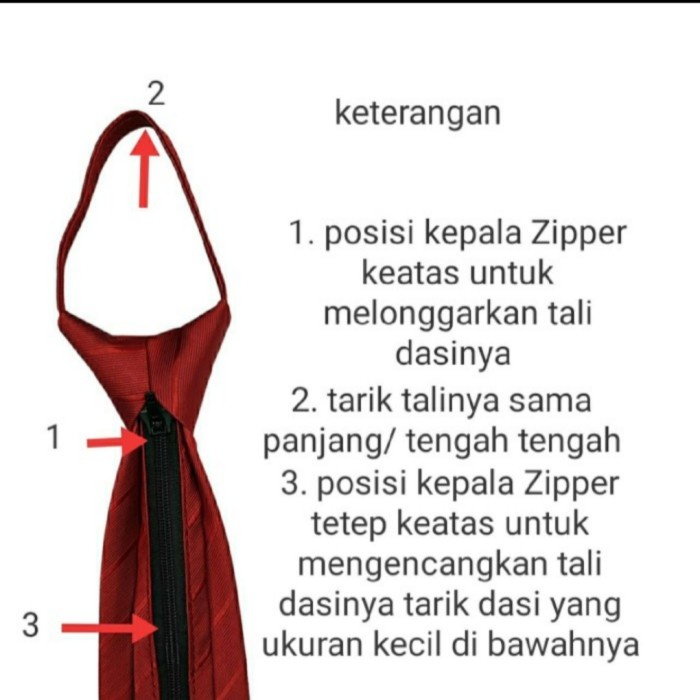 2

1

3

keterangan

1. posisi kepala Zipper keatas untuk melonggarkan tali dasinya
2. tarik talinya sama panjang/ tengah tengah
3. posisi kepala Zipper tetep keatas untuk mengencangkan tali dasinya tarik dasi yang ukuran kecil di bawahnya