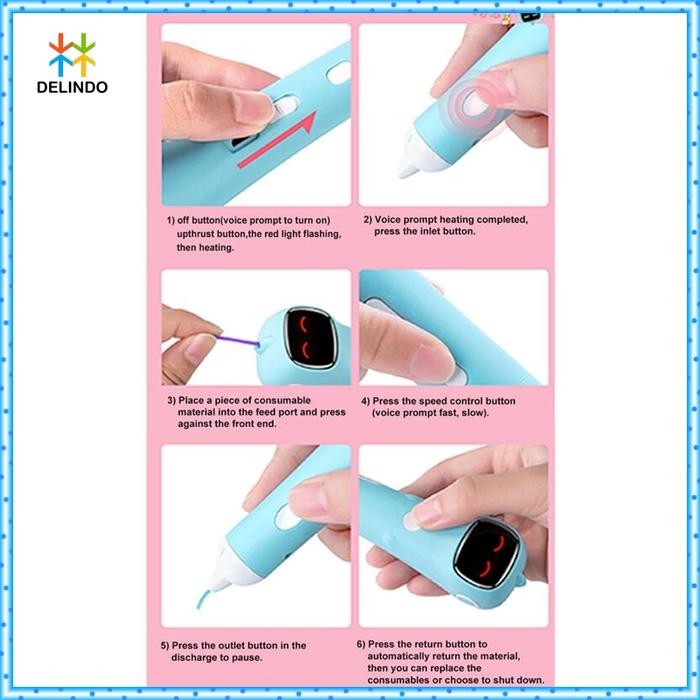 DELINDO

1) off button(voice prompt to turn on) upthrust button,the red light flashing, then heating.

2) Voice prompt heating completed, press the inlet button.

3) Place a piece of consumable material into the feed port and press against the front end.

4) Press the speed control button (voice prompt fast, slow).

5) Press the outlet button in the discharge to pause.

6) Press the return button to automatically return the material, then you can replace the consumables or choose to shut down.