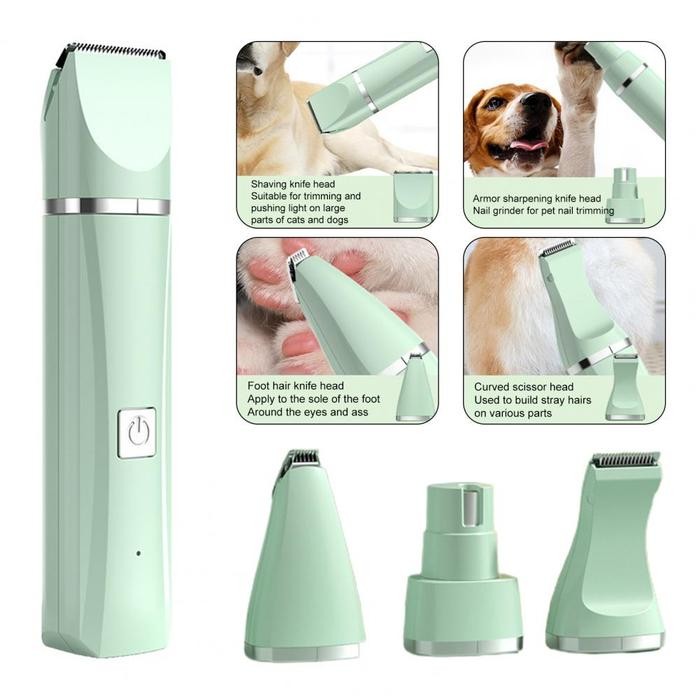 Shaving knife head
Suitable for trimming and pushing light on large parts of cats and dogs

Armor sharpening knife head
Nail grinder for pet nail trimming

Foot hair knife head
Apply to the sole of the foot
Around the eyes and ass

Curved scissor head
Used to build stray hairs on various parts