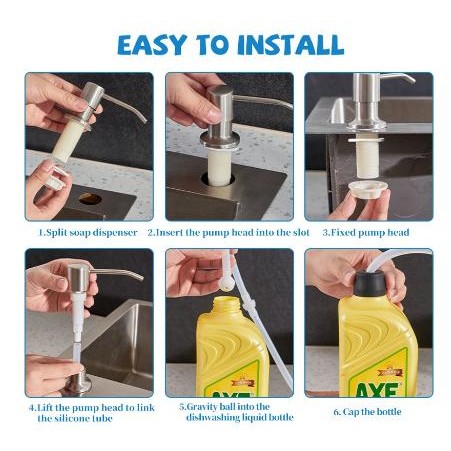 EASY TO INSTALL

1.Split soap dispenser

2.Insert the pump head into the slot

3.Fixed pump head

4.Lift the pump head to link the silicone tube

AXE

5.Gravity ball into the dishwashing liquid bottle

AXE

6. Cap the bottle