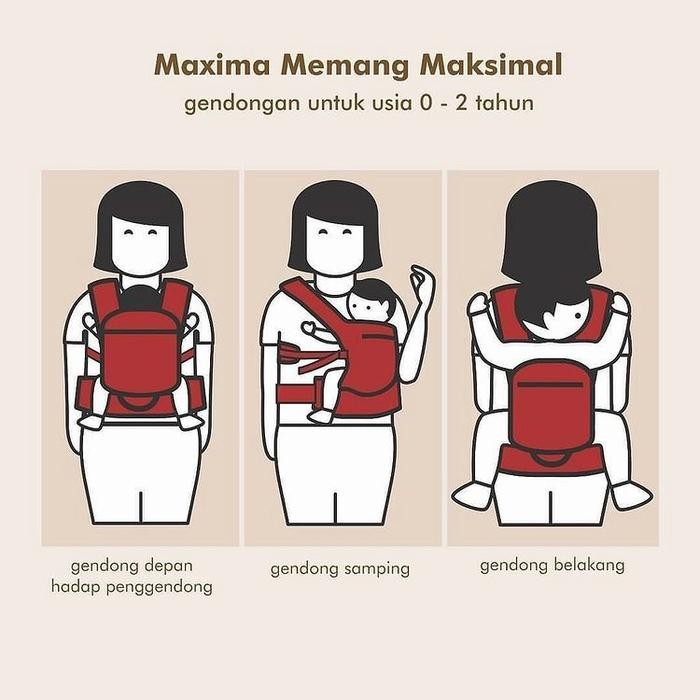 Maxima Memang Maksimal
gendongan untuk usia 0 - 2 tahun

gendong depan hadap penggendong

gendong samping

gendong belakang