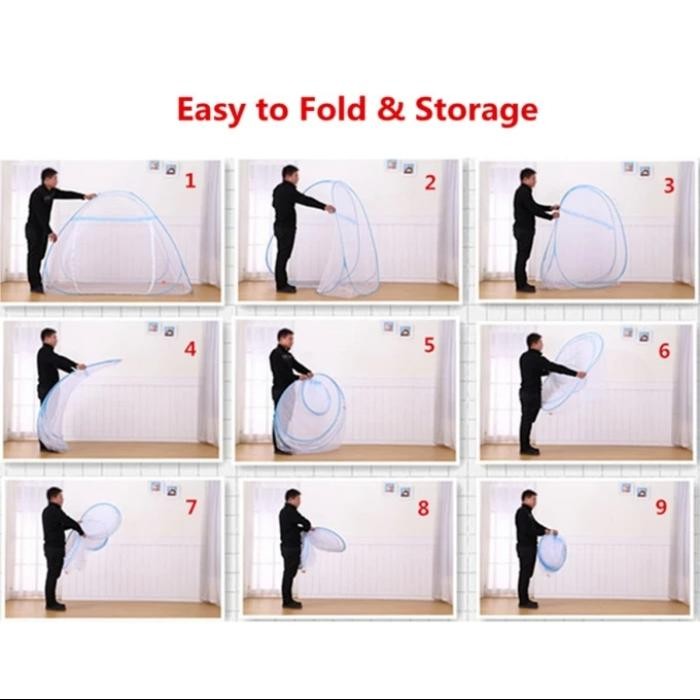 Easy to Fold & Storage

1

2

3

4

5

6

7

8

9