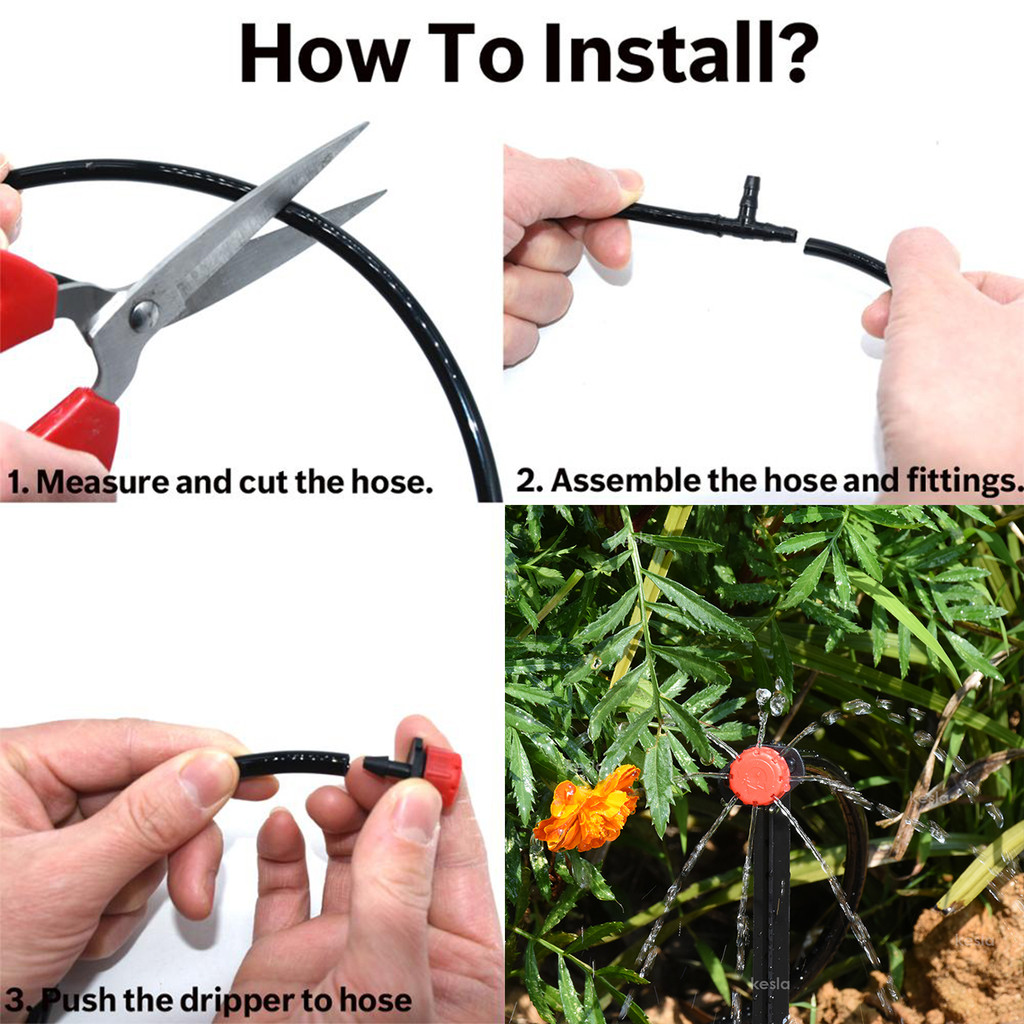 How To Install?

1. Measure and cut the hose.

2. Assemble the hose and fittings.

3. Push the dripper to hose

kesla

kesla