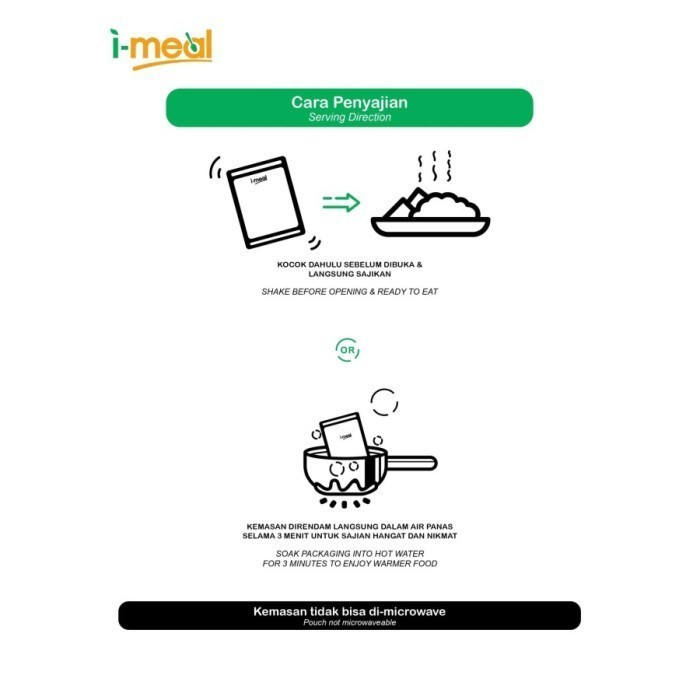 i-meal

Cara Penyajian
Serving Direction

i-meal

KOCOK DAHULU SEBELUM DIBUKA & LANGSUNG SAJIKAN

SHAKE BEFORE OPENING & READY TO EAT

OR

i-meal

KEMASAN DIRENDAM LANGSUNG DALAM AIR PANAS SELAMA 3 MENIT UNTUK SAJIAN HANGAT DAN NIKMAT

SOAK PACKAGING INTO HOT WATER FOR 3 MINUTES TO ENJOY WARMER FOOD

Kemasan tidak bisa di-microwave
Pouch not microwaveable