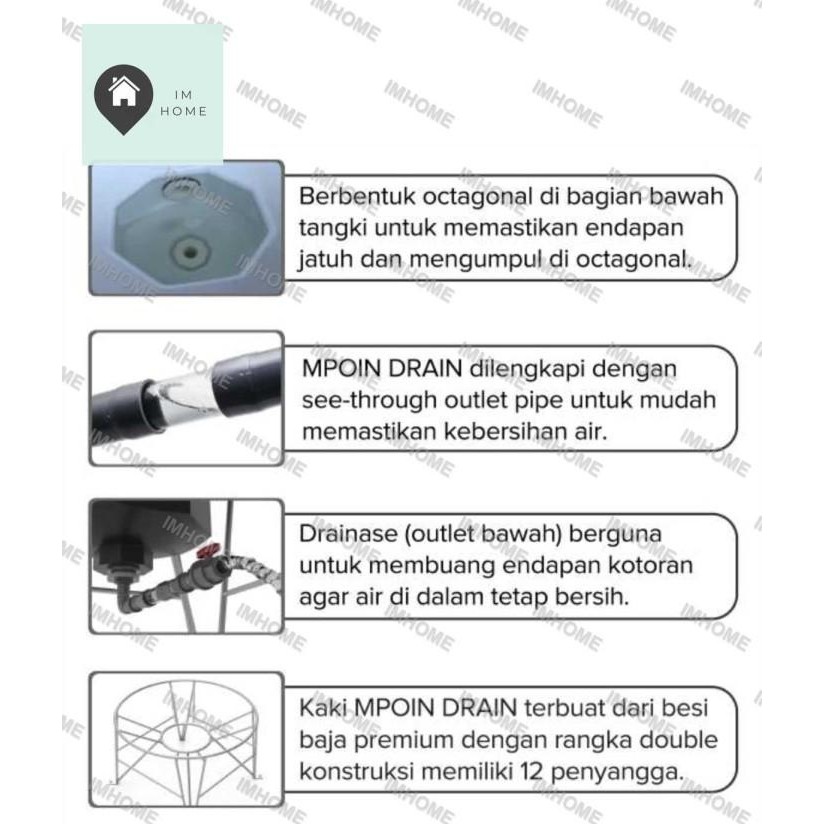 IM HOME

IMHOME

Berbentuk octagonal di bagian bawah tangki untuk memastikan endapan jatuh dan mengumpul di octagonal.

MPOIN DRAIN dilengkapi dengan see-through outlet pipe untuk mudah memastikan kebersihan air.

Drainase (outlet bawah) berguna untuk membuang endapan kotoran agar air di dalam tetap bersih.

Kaki MPOIN DRAIN terbuat dari besi baja premium dengan rangka double konstruksi memiliki 12 penyangga.